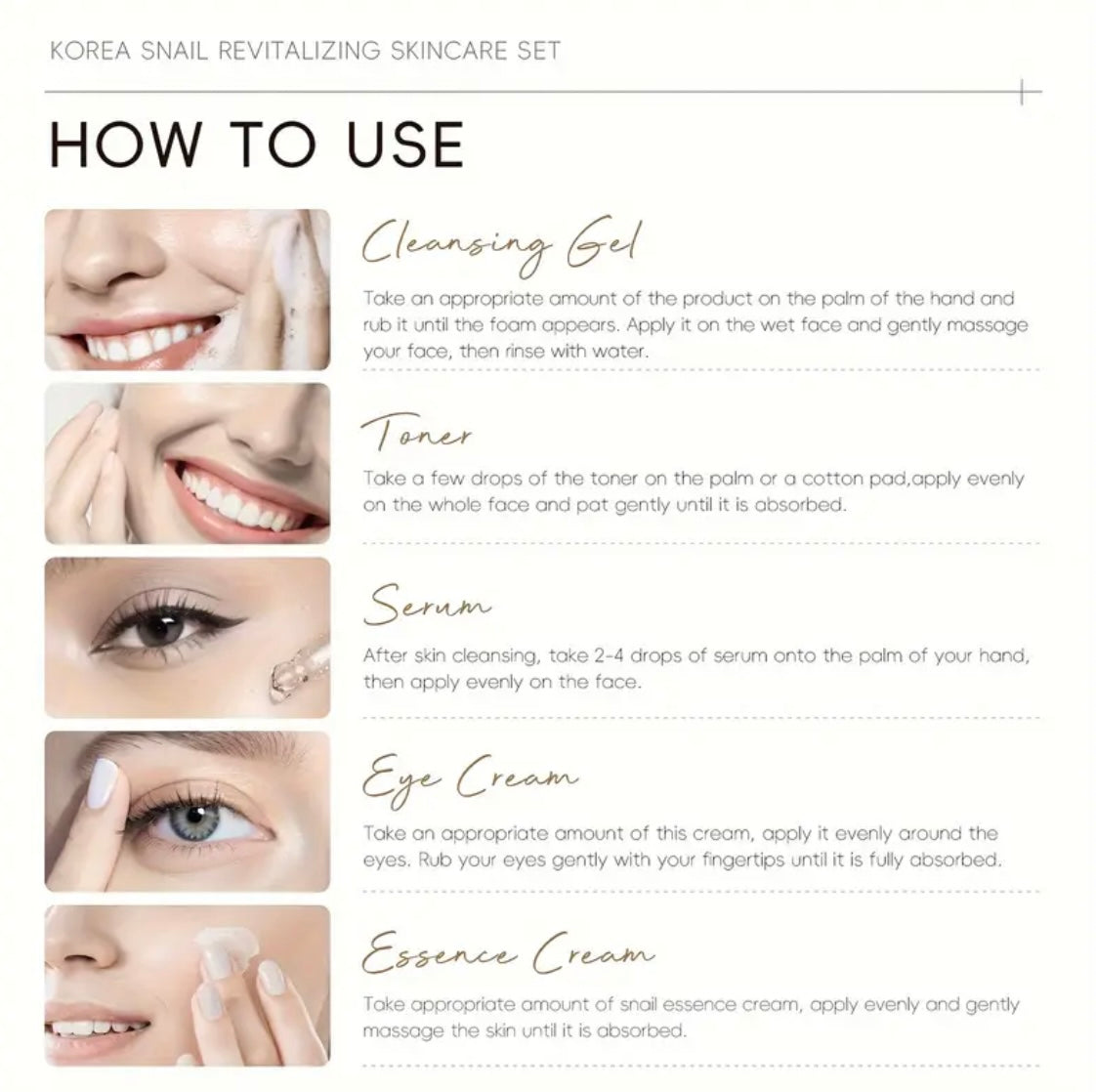 KOREA SNAIL REVITALIZING SKINCARE SET

HOW TO USE

Cleansing Gel

Take an appropriate amount of the product on the palm of the hand and rub it until the foam appears. Apply it on the wet face and gently massage your face, then rinse with water.

Toner

Take a few drops of the toner on the palm or a cotton pad,apply evenly on the whole face and pat gently until it is absorbed.

Serum

After skin cleansing, take 2-4 drops of serum onto the palm of your hand, then apply evenly on the face.

Eye Cream

Take an appropriate amount of this cream, apply it evenly around the eyes. Rub your eyes gently with your fingertips until it is fully absorbed.

Essence Cream

Take appropriate amount of snail essence cream, apply evenly and gently massage the skin until it is absorbed.